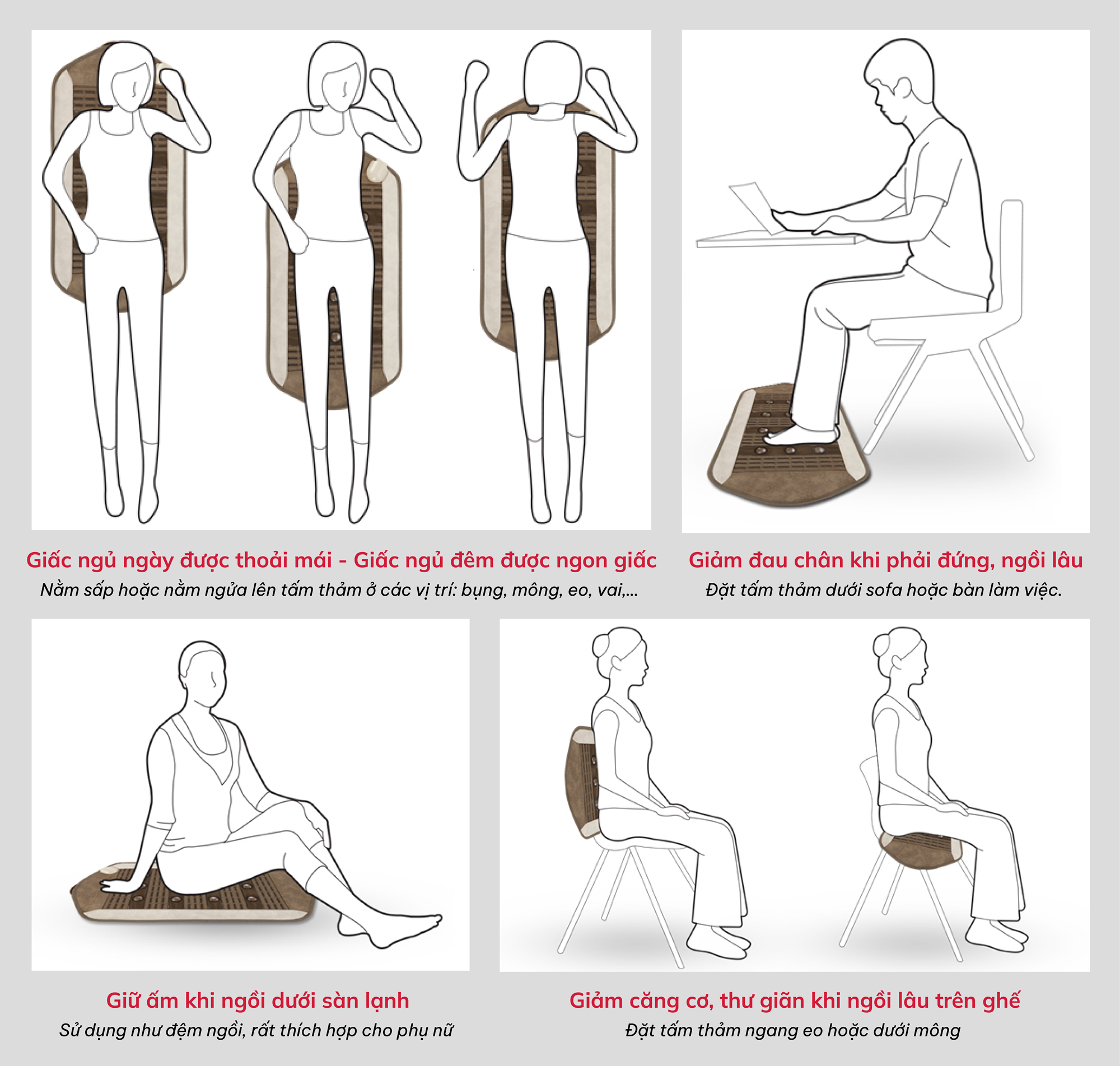 Giấc ngủ ngày được thoải mái - Giấc ngủ đêm được ngon giấc
Nằm sấp hoặc nằm ngửa lên tấm thảm ở các vị trí: bụng, mông, eo, vai,...

Giảm đau chân khi phải đứng, ngồi lâu
Đặt tấm thảm dưới sofa hoặc bàn làm việc.

Giữ ấm khi ngồi dưới sàn lạnh
Sử dụng như đệm ngồi, rất thích hợp cho phụ nữ

Giảm căng cơ, thư giãn khi ngồi lâu trên ghế
Đặt tấm thảm ngang eo hoặc dưới mông